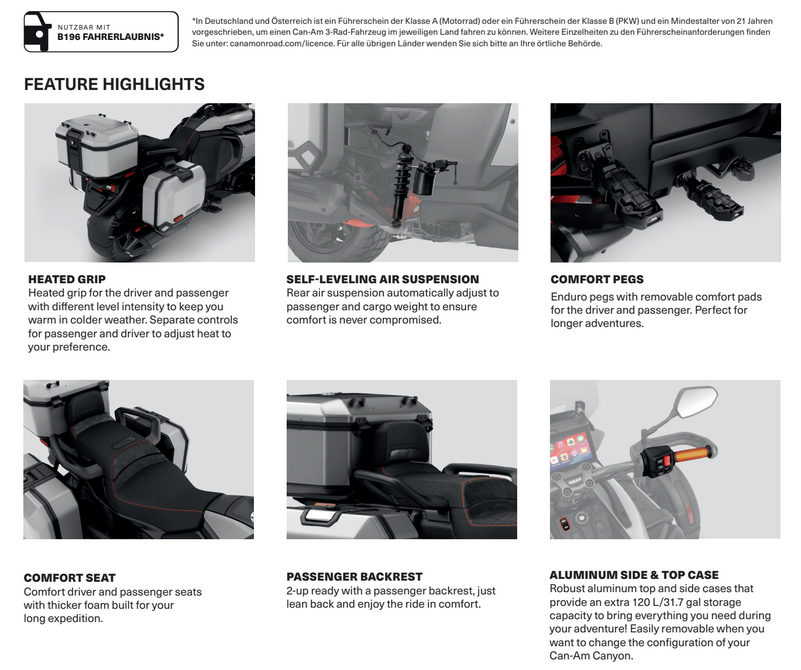 NUTZBAR MIT
B196 FAHRERLAUBNIS*

*In Deutschland und Österreich ist ein Führerschein der Klasse A (Motorrad) oder ein Führerschein der Klasse B (PKW) und ein Mindestalter von 21 Jahren vorgeschrieben, um einen Can-Am 3-Rad-Fahrzeug im jeweiligen Land fahren zu können. Weitere Einzelheiten zu den Führerscheinanforderungen finden Sie unter: canamonroad.com/licence. Für alle übrigen Länder wenden Sie sich bitte an Ihre örtliche Behörde.

FEATURE HIGHLIGHTS

HEATED GRIP
Heated grip for the driver and passenger with different level intensity to keep you warm in colder weather. Separate controls for passenger and driver to adjust heat to your preference.

SELF-LEVELING AIR SUSPENSION
Rear air suspension automatically adjust to passenger and cargo weight to ensure comfort is never compromised.

COMFORT PEGS
Enduro pegs with removable comfort pads for the driver and passenger. Perfect for longer adventures.

COMFORT SEAT
Comfort driver and passenger seats with thicker foam built for your long expedition.

PASSENGER BACKREST
2-up ready with a passenger backrest, just lean back and enjoy the ride in comfort.

ALUMINUM SIDE & TOP CASE
Robust aluminum top and side cases that provide an extra 120 L/31.7 gal storage capacity to bring everything you need during your adventure! Easily removable when you want to change the configuration of your Can-Am Canyon.